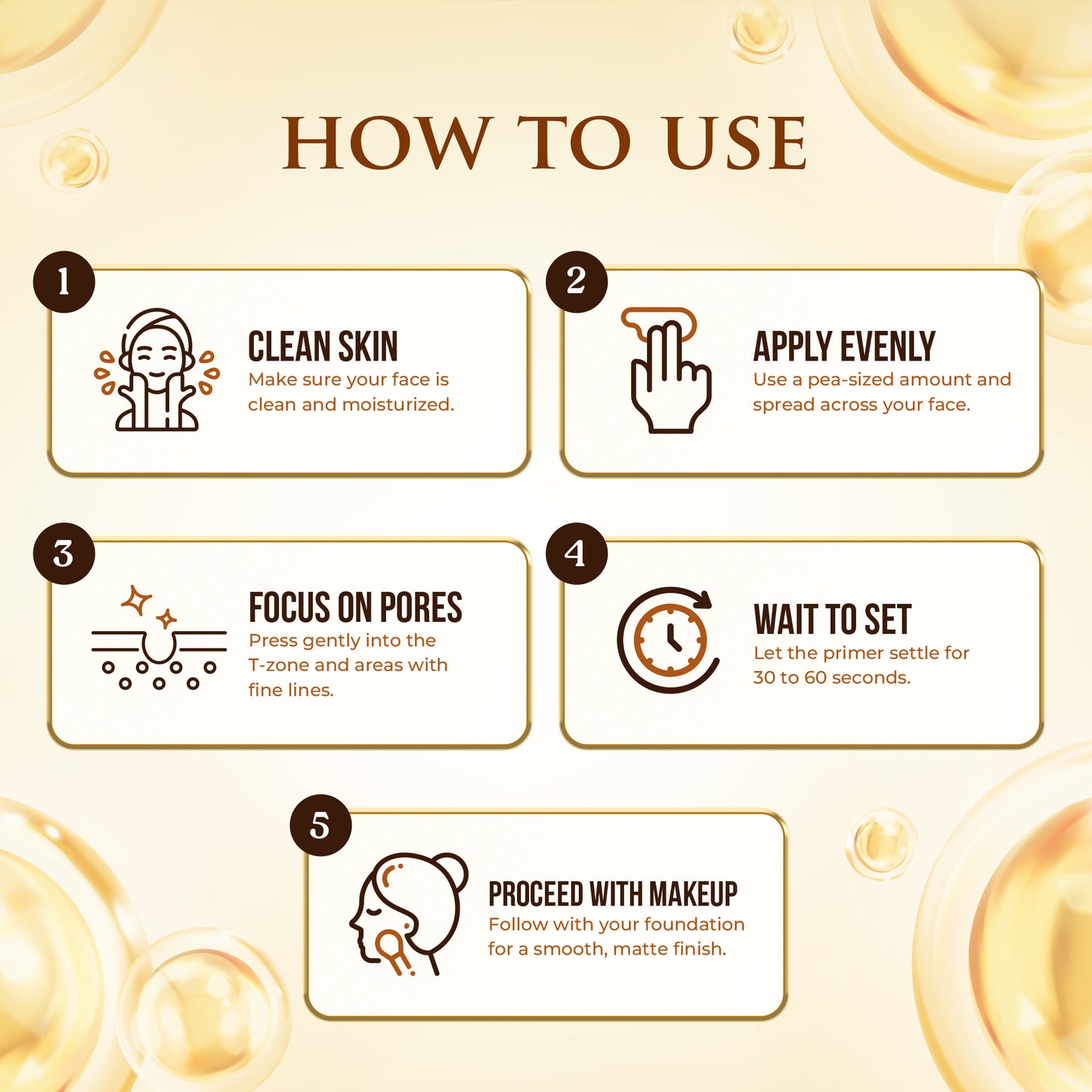 HOW TO USE

1

CLEAN SKIN
Make sure your face is clean and moisturized.

2

APPLY EVENLY
Use a pea-sized amount and spread across your face.

3

FOCUS ON PORES
Press gently into the T-zone and areas with fine lines.

4

WAIT TO SET
Let the primer settle for 30 to 60 seconds.

5

PROCEED WITH MAKEUP
Follow with your foundation for a smooth, matte finish.