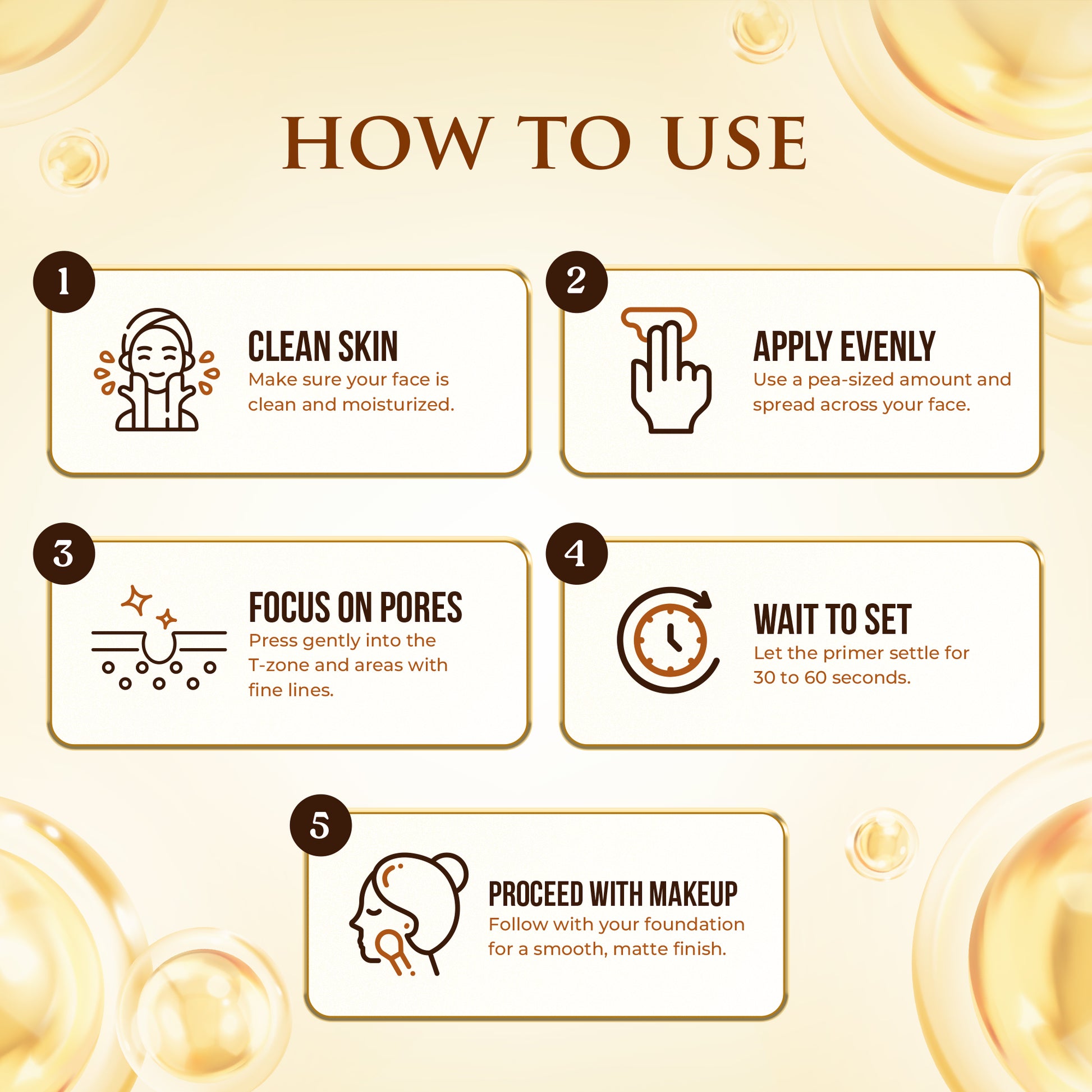 HOW TO USE

1

CLEAN SKIN

Make sure your face is clean and moisturized.

2

APPLY EVENLY

Use a pea-sized amount and spread across your face.

3

FOCUS ON PORES

Press gently into the T-zone and areas with fine lines.

4

WAIT TO SET

Let the primer settle for 30 to 60 seconds.

5

PROCEED WITH MAKEUP

Follow with your foundation for a smooth, matte finish.