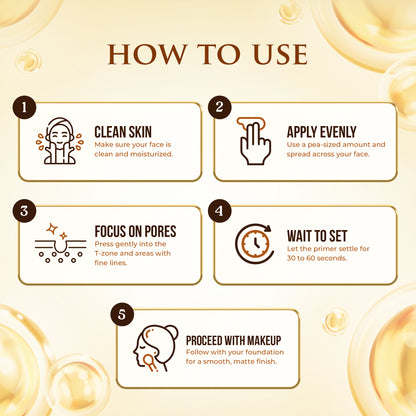 HOW TO USE

1
CLEAN SKIN
Make sure your face is clean and moisturized.

2
APPLY EVENLY
Use a pea-sized amount and spread across your face.

3
FOCUS ON PORES
Press gently into the T-zone and areas with fine lines.

4
WAIT TO SET
Let the primer settle for 30 to 60 seconds.

5
PROCEED WITH MAKEUP
Follow with your foundation for a smooth, matte finish.